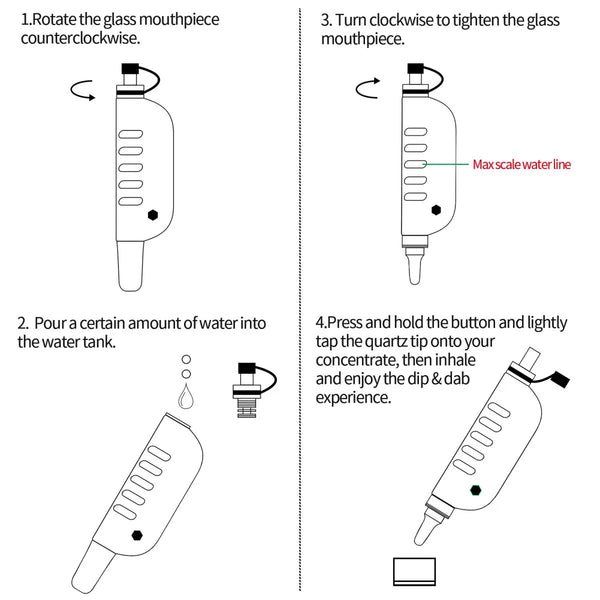 1.Rotate the glass mouthpiece counterclockwise.

2. Pour a certain amount of water into the water tank.

3. Turn clockwise to tighten the glass mouthpiece.

Max scale water line

4.Press and hold the button and lightly tap the quartz tip onto your concentrate, then inhale and enjoy the dip & dab experience.