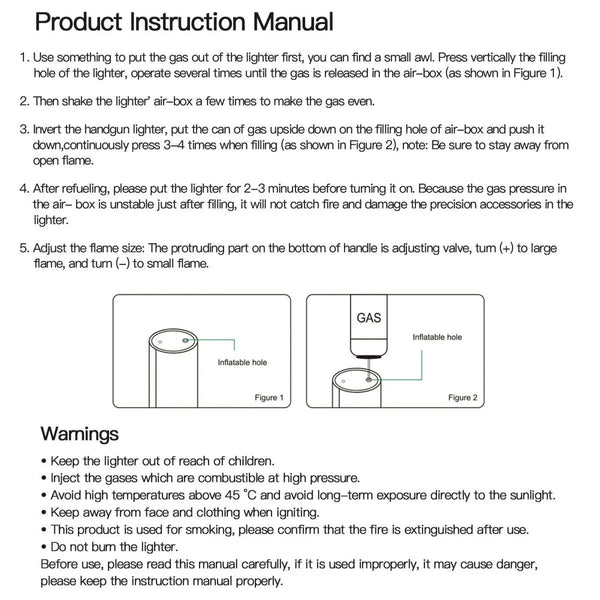 Product Instruction Manual

1. Use something to put the gas out of the lighter first, you can find a small awl. Press vertically the filling hole of the lighter, operate several times until the gas is released in the air–box (as shown in Figure 1).

2. Then shake the lighter' air–box a few times to make the gas even.

3. Invert the handgun lighter, put the can of gas upside down on the filling hole of air–box and push it down,continuously press 3–4 times when filling (as shown in Figure 2), note: Be sure to stay away from open flame.

4. After refueling, please put the lighter for 2–3 minutes before turning it on. Because the gas pressure in the air– box is unstable just after filling, it will not catch fire and damage the precision accessories in the lighter.

5. Adjust the flame size: The protruding part on the bottom of handle is adjusting valve, turn (+) to large flame, and turn (–) to small flame.

Inflatable hole

Figure 1

GAS

Inflatable hole

Figure 2

Warnings

• Keep the lighter out of reach of children.
• Inject the gases which are combustible at high pressure.
• Avoid high temperatures above 45 °C and avoid long–term exposure directly to the sunlight.
• Keep away from face and clothing when igniting.
• This product is used for smoking, please confirm that the fire is extinguished after use.
• Do not burn the lighter.
Before use, please read this manual carefully, if it is used improperly, it may cause danger, please keep the instruction manual properly.