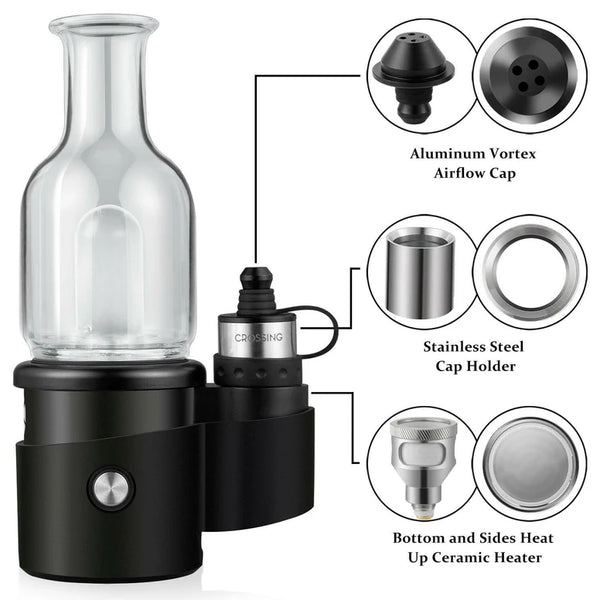 CROSSING

Aluminum Vortex Airflow Cap

Stainless Steel Cap Holder

Bottom and Sides Heat Up Ceramic Heater