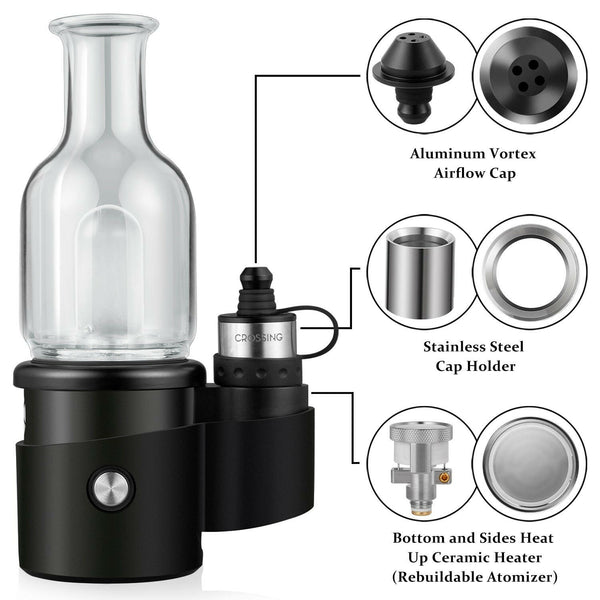 CROSSING

Aluminum Vortex Airflow Cap

Stainless Steel Cap Holder

Bottom and Sides Heat Up Ceramic Heater (Rebuildable Atomizer)