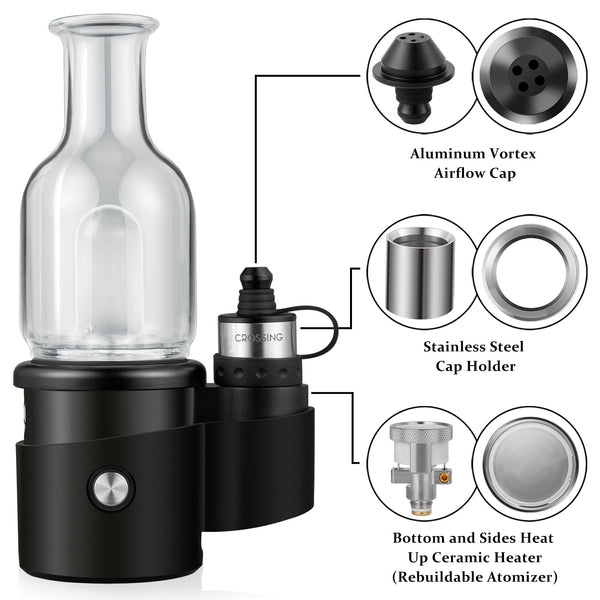 CROSSING

Aluminum Vortex Airflow Cap

Stainless Steel Cap Holder

Bottom and Sides Heat Up Ceramic Heater (Rebuildable Atomizer)