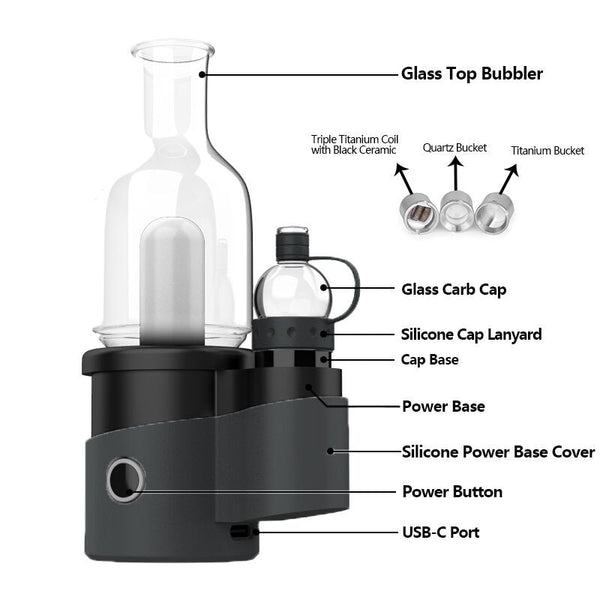 Glass Top Bubbler

Triple Titanium Coil with Black Ceramic

Quartz Bucket

Titanium Bucket

Glass Carb Cap

Silicone Cap Lanyard

Cap Base

Power Base

Silicone Power Base Cover

Power Button

USB-C Port